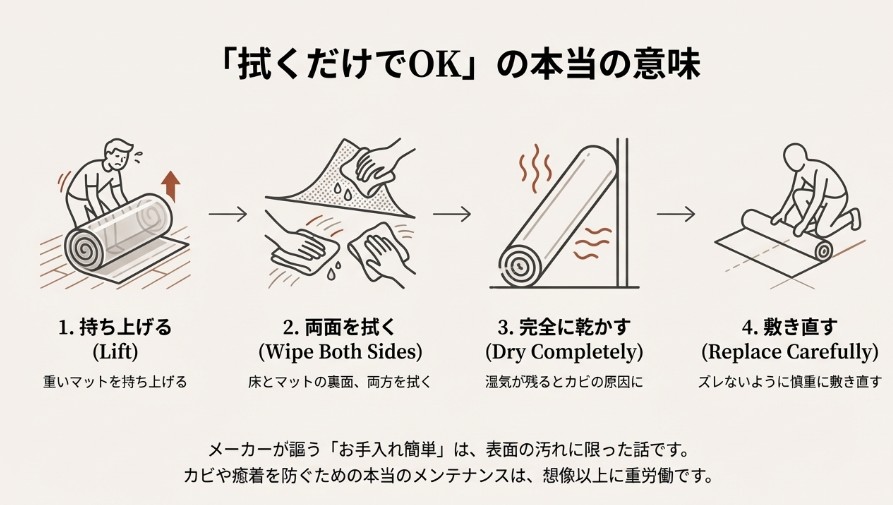 「拭くだけでOK」の本当の意味

1. 持ち上げる
(Lift)
重いマットを持ち上げる

2. 両面を拭く
(Wipe Both Sides)
床とマットの裏面、両方を拭く

3. 完全に乾かす
(Dry Completely)
湿気が残るとカビの原因に

4. 敷き直す
(Replace Carefully)
ズレないように慎重に敷き直す

メーカーが謳う「お手入れ簡単」は、表面の汚れに限った話です。
カビや癒着を防ぐための本当のメンテナンスは、想像以上に重労働です。