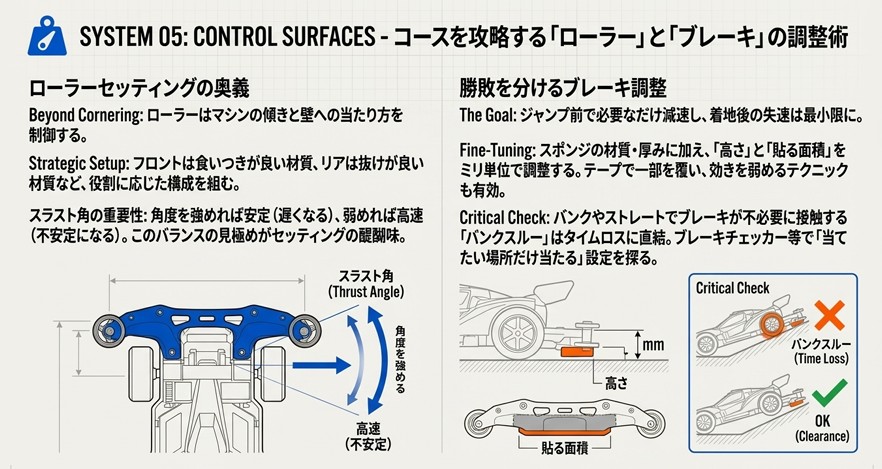 SYSTEM 05: CONTROL SURFACES - コースを攻略する「ローラー」と「ブレーキ」の調整術

ローラーセッティングの奥義

Beyond Cornering: ローラーはマシンの傾きと壁への当たり方を制御する。

Strategic Setup: フロントは食いつきが良い材質、リアは抜けが良い材質など、役割に応じた構成を組む。

スラスト角の重要性: 角度を強めれば安定（遅くなる）、弱めれば高速（不安定になる）。このバランスの見極めがセッティングの醍醐味。

スラスト角
(Thrust Angle)

角度を強める

高速
(不安定)

勝敗を分けるブレーキ調整

The Goal: ジャンプ前で必要なだけ減速し、着地後の失速は最小限に。

Fine-Tuning: スポンジの材質・厚みに加え、「高さ」と「貼る面積」をミリ単位で調整する。テープで一部を覆い、効きを弱めるテクニックも有効。

Critical Check: バンクやストレートでブレーキが不必要に接触する「バンクスルー」はタイムロスに直結。ブレーキチェッカー等で「当てたい場所だけ当たる」設定を探る。

mm

高さ

貼る面積

Critical Check

バンクスルー
(Time Loss)

OK
(Clearance)