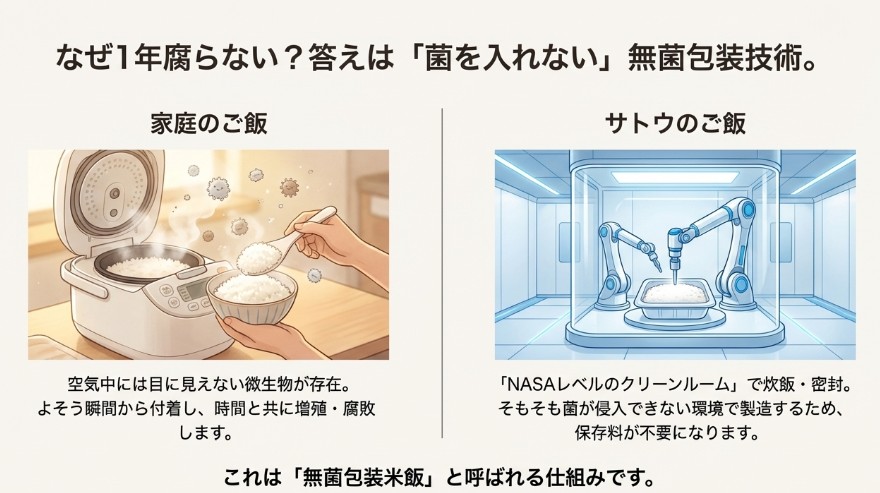 なぜ1年腐らない？答えは「菌を入れない」無菌包装技術。

家庭のご飯

空気中には目に見えない微生物が存在。よそう瞬間から付着し、時間と共に増殖・腐敗します。

サトウのご飯

「NASAレベルのクリーンルーム」で炊飯・密封。そもそも菌が侵入できない環境で製造するため、保存料が不要になります。

これは「無菌包装米飯」と呼ばれる仕組みです。